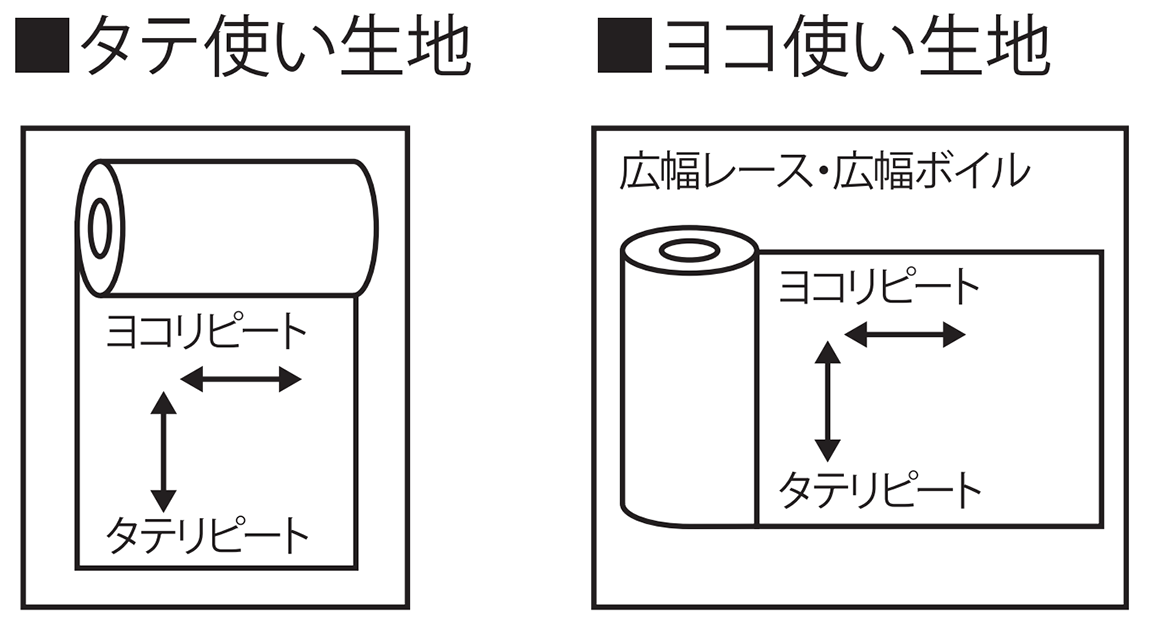 ■タテ使い生地

ヨコリピート

タテリピート

■ヨコ使い生地

広幅レース・広幅ボイル

ヨコリピート

タテリピート